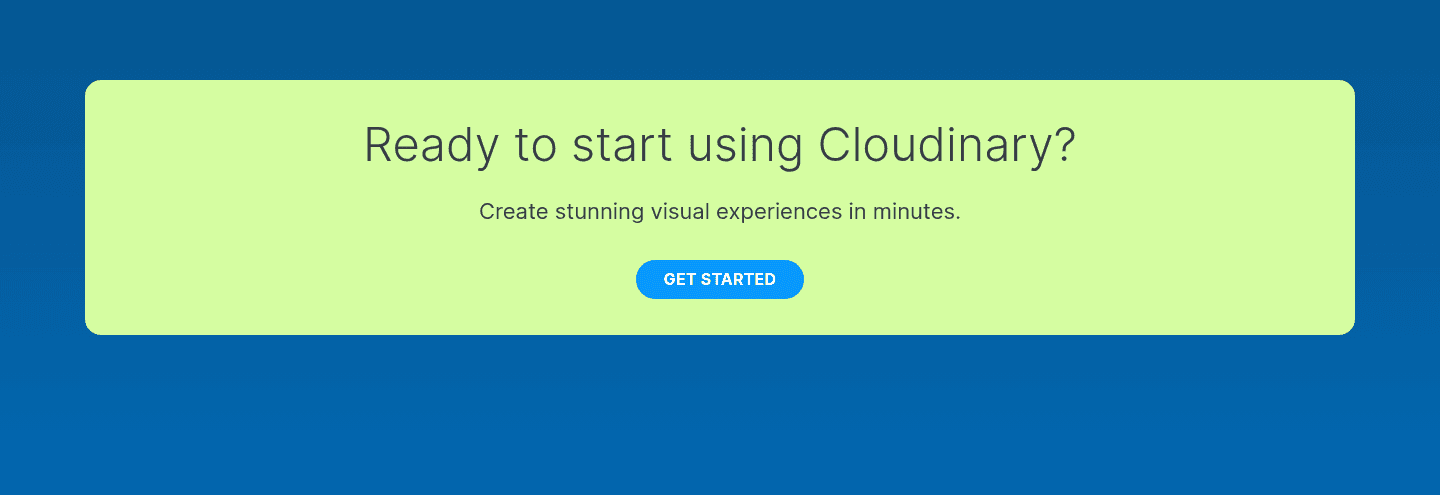 Ready to start using Cloudinary?

Create stunning visual experiences in minutes.

GET STARTED